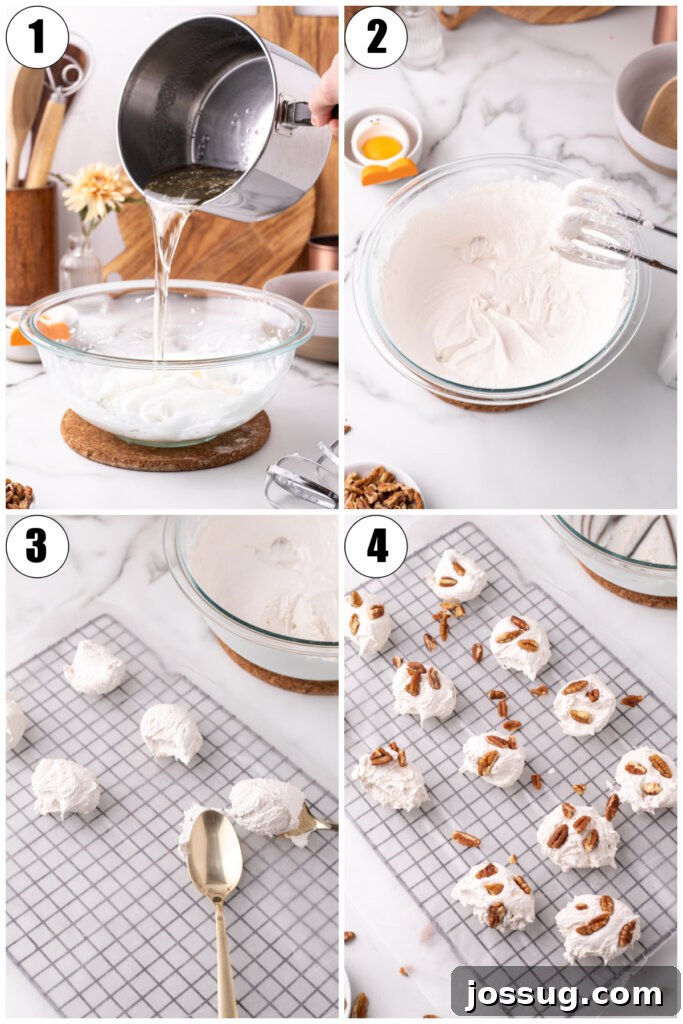 1

2

3

4

jossug.com