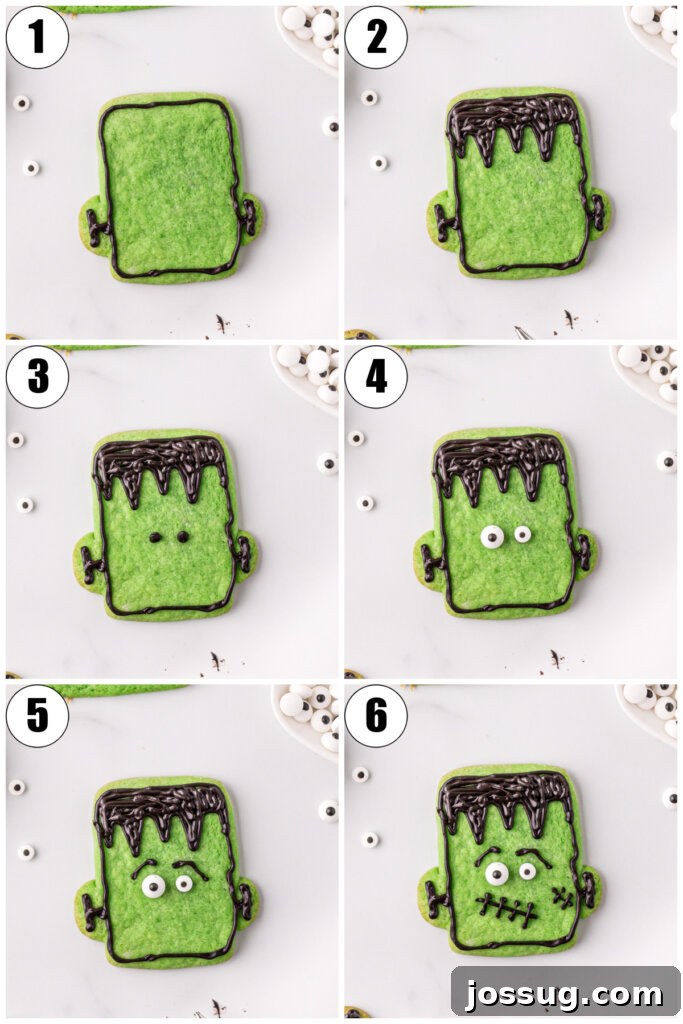 1
2
3
4
5
6
jossug.com